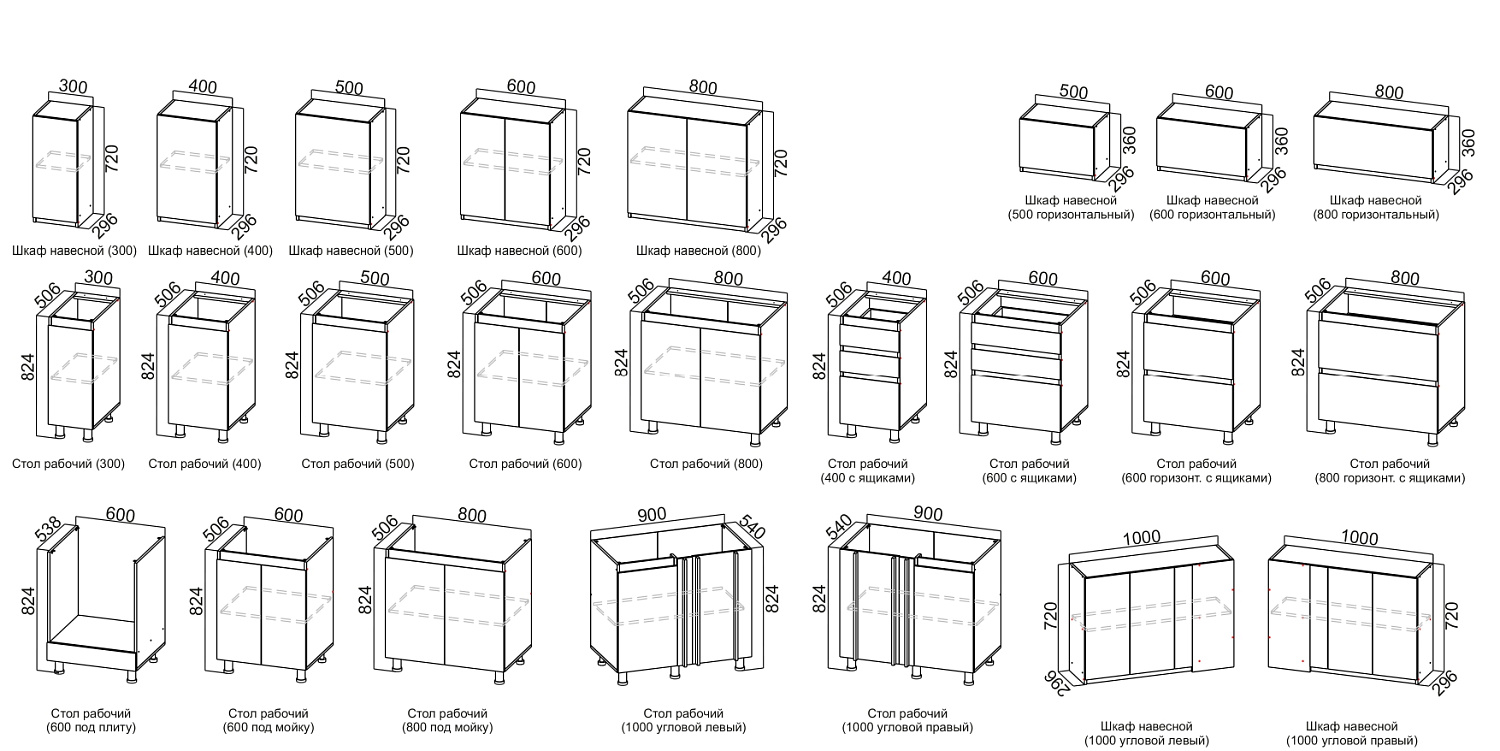 300
720
296
Шкаф навесной (300)

400
720
296
Шкаф навесной (400)

500
720
296
Шкаф навесной (500)

600
720
296
Шкаф навесной (600)

800
720
296
Шкаф навесной (800)

500
360
296
Шкаф навесной (500 горизонтальный)

600
360
296
Шкаф навесной (600 горизонтальный)

800
360
296
Шкаф навесной (800 горизонтальный)

506
300
824
Стол рабочий (300)

506
400
824
Стол рабочий (400)

506
500
824
Стол рабочий (500)

506
600
824
Стол рабочий (600)

506
800
824
Стол рабочий (800)

506
400
824
Стол рабочий (400 с ящиками)

506
600
824
Стол рабочий (600 с ящиками)

506
600
824
Стол рабочий (600 горизонт. с ящиками)

506
800
824
Стол рабочий (800 горизонт. с ящиками)

538
600
824
Стол рабочий (600 под плиту)

506
600
824
Стол рабочий (600 под мойку)

506
800
824
Стол рабочий (800 под мойку)

900
540
824
Стол рабочий (1000 угловой левый)

540
900
824
Стол рабочий (1000 угловой правый)

1000
720
296
Шкаф навесной (1000 угловой левый)

1000
720
296
Шкаф навесной (1000 угловой правый)